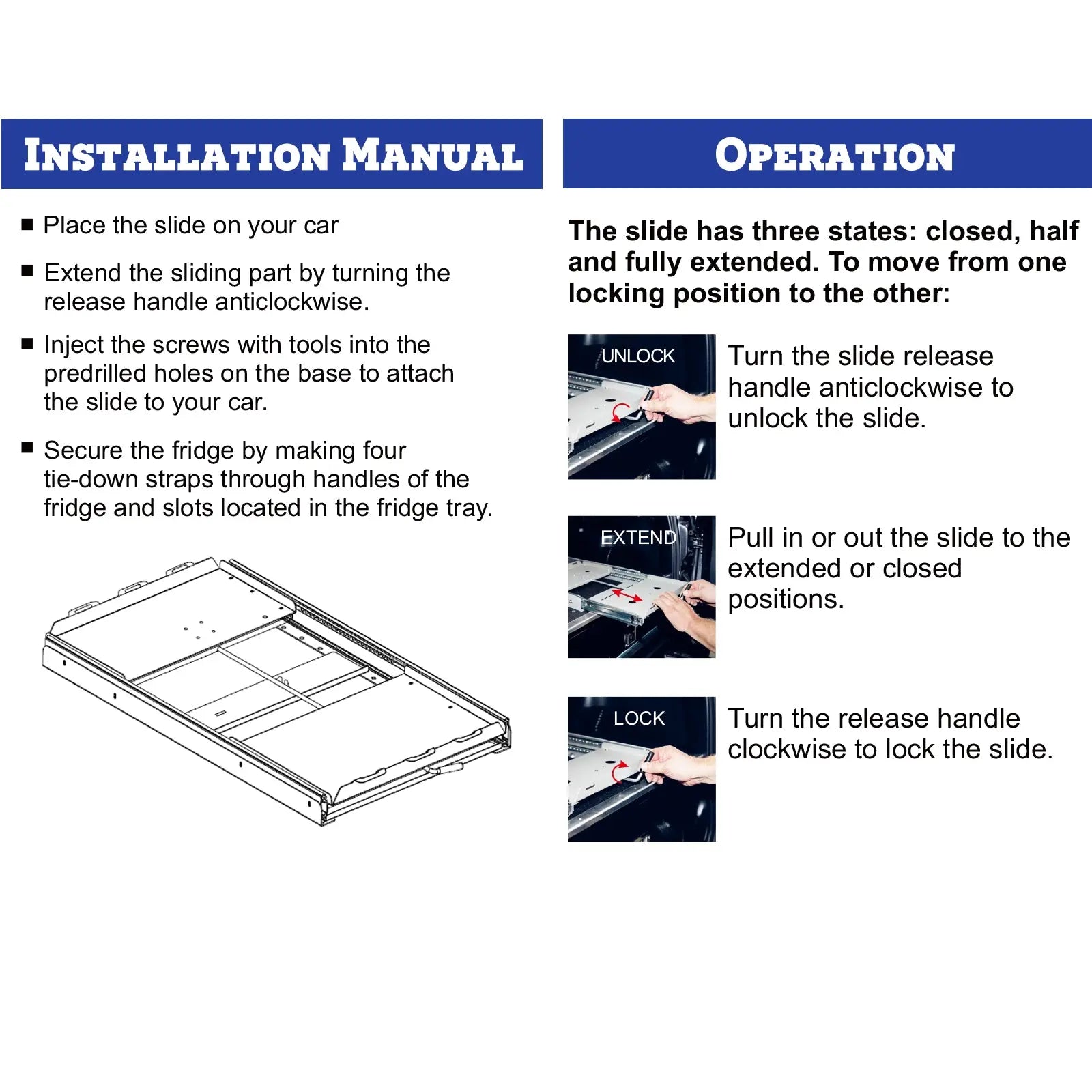 INSTALLATION MANUAL

■ Place the slide on your car

■ Extend the sliding part by turning the release handle anticlockwise.

■ Inject the screws with tools into the predrilled holes on the base to attach the slide to your car.

■ Secure the fridge by making four tie-down straps through handles of the fridge and slots located in the fridge tray.

OPERATION

The slide has three states: closed, half and fully extended. To move from one locking position to the other:

UNLOCK

Turn the slide release handle anticlockwise to unlock the slide.

EXTEND

Pull in or out the slide to the extended or closed positions.

LOCK

Turn the release handle clockwise to lock the slide.