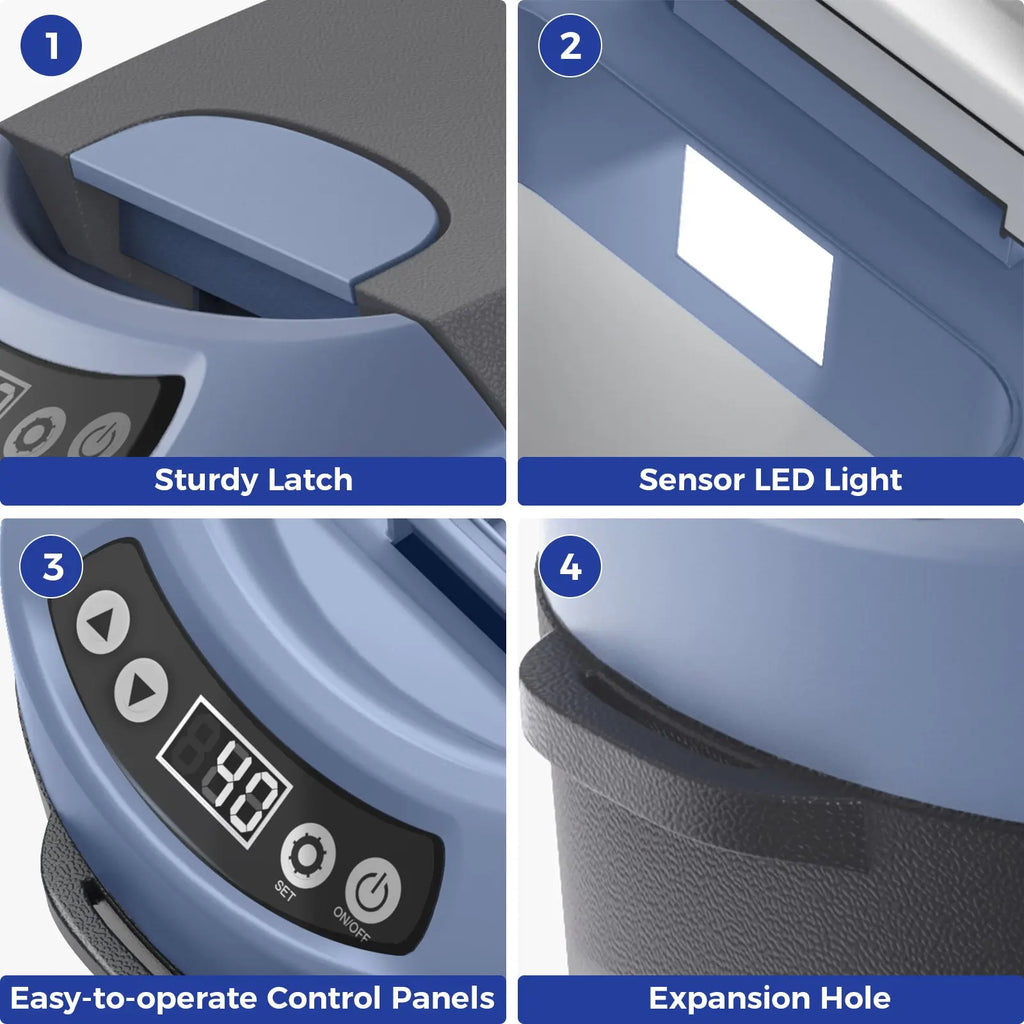 1

Sturdy Latch

2

Sensor LED Light

3

40

SET

ON/OFF

Easy-to-operate Control Panels

4

Expansion Hole