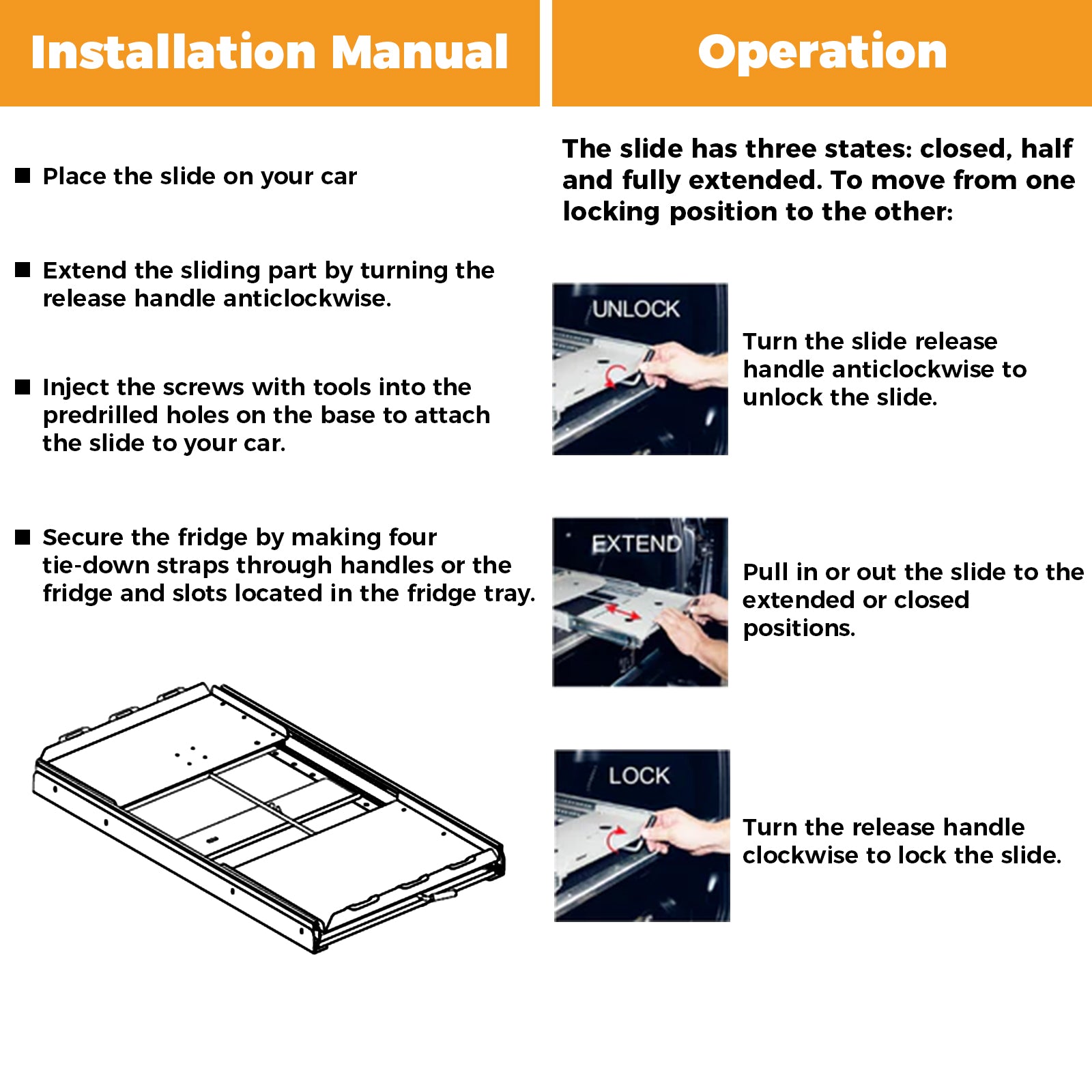 Installation Manual

■ Place the slide on your car

■ Extend the sliding part by turning the release handle anticlockwise.

■ Inject the screws with tools into the predrilled holes on the base to attach the slide to your car.

■ Secure the fridge by making four tie-down straps through handles or the fridge and slots located in the fridge tray.

Operation

The slide has three states: closed, half and fully extended. To move from one locking position to the other:

UNLOCK

Turn the slide release handle anticlockwise to unlock the slide.

EXTEND

Pull in or out the slide to the extended or closed positions.

LOCK

Turn the release handle clockwise to lock the slide.