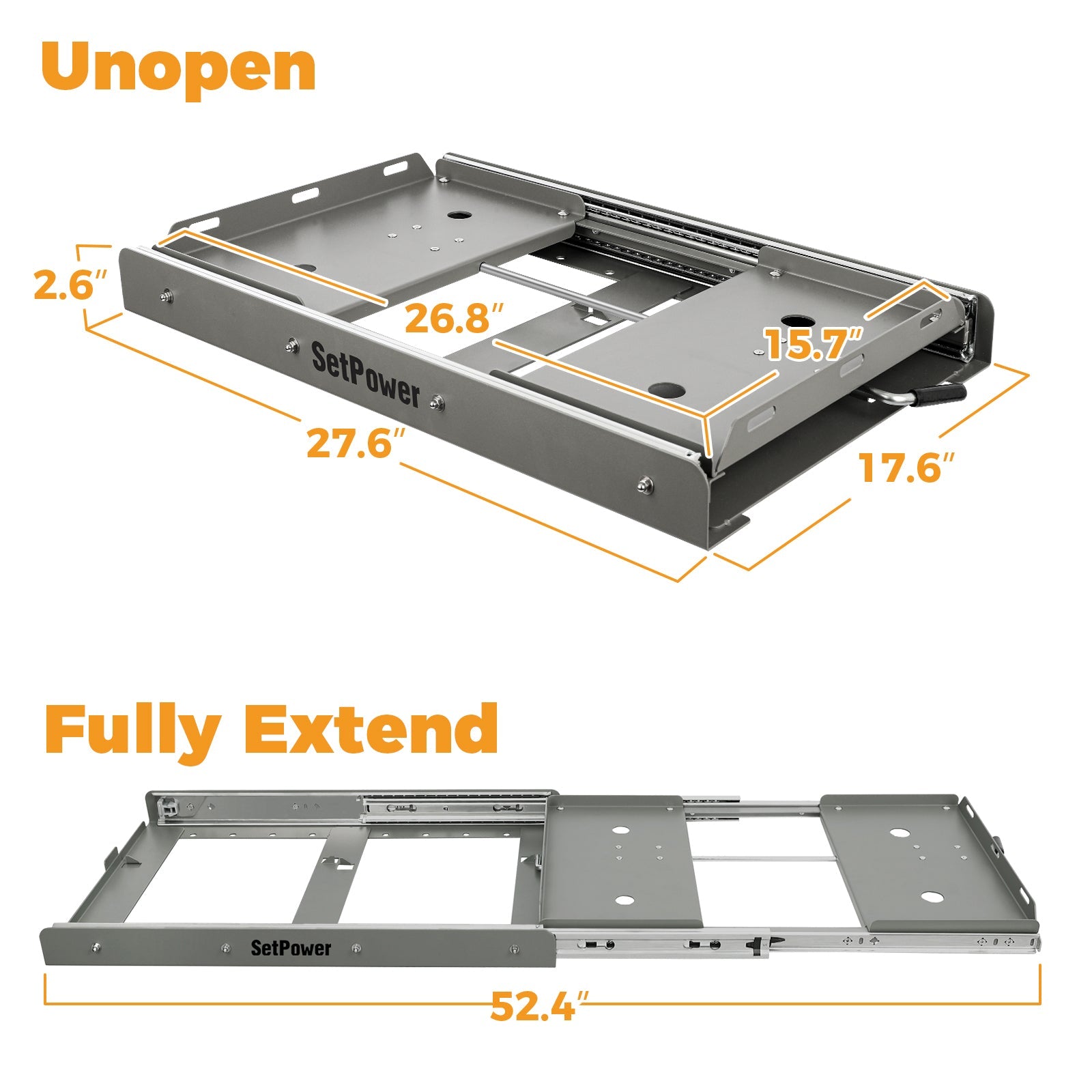 Unopen

2.6″

26.8″

15.7″

SetPower

27.6″

17.6″

Fully Extend

SetPower

52.4″