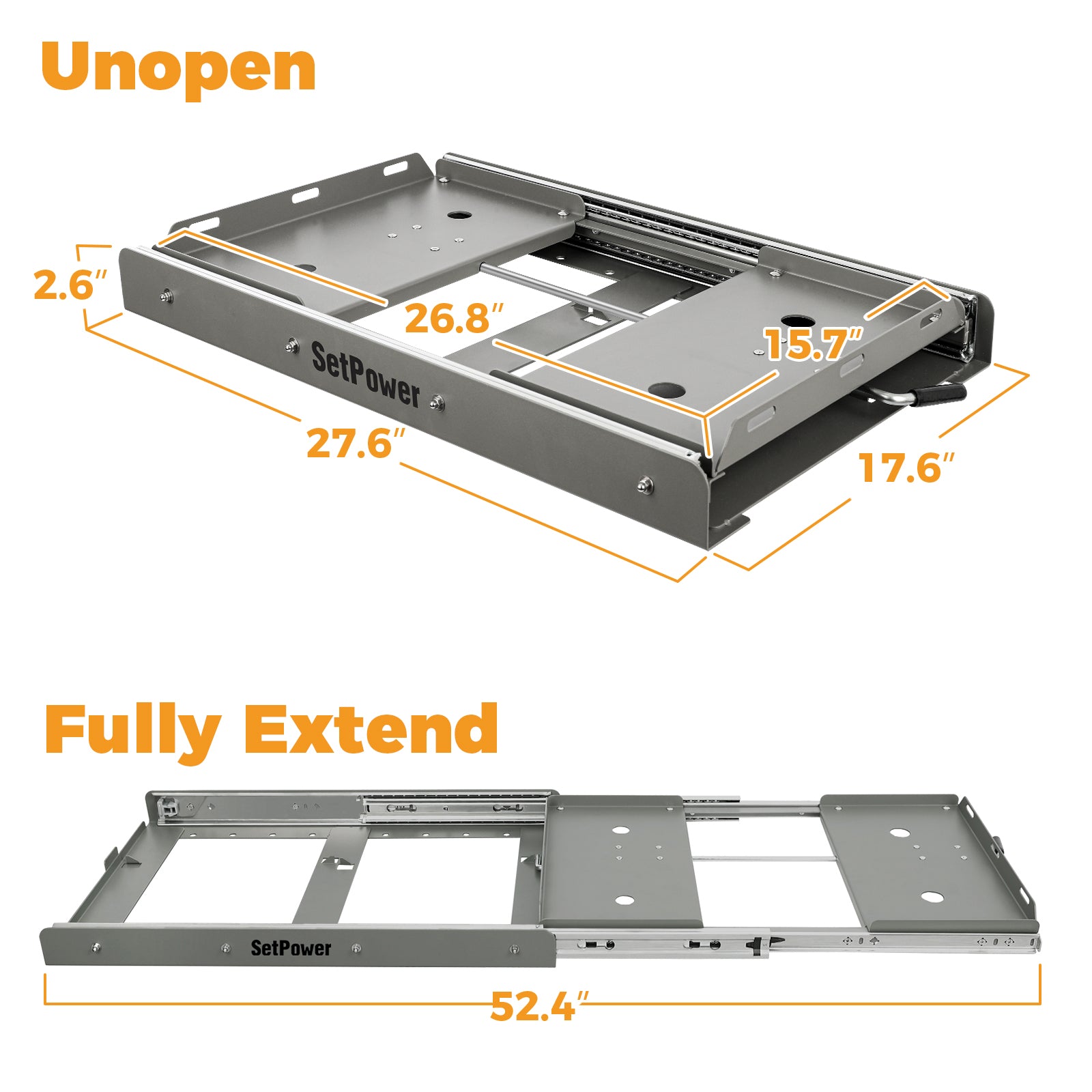 Unopen

2.6″

26.8″

15.7″

SetPower

27.6″

17.6″

Fully Extend

SetPower

52.4″