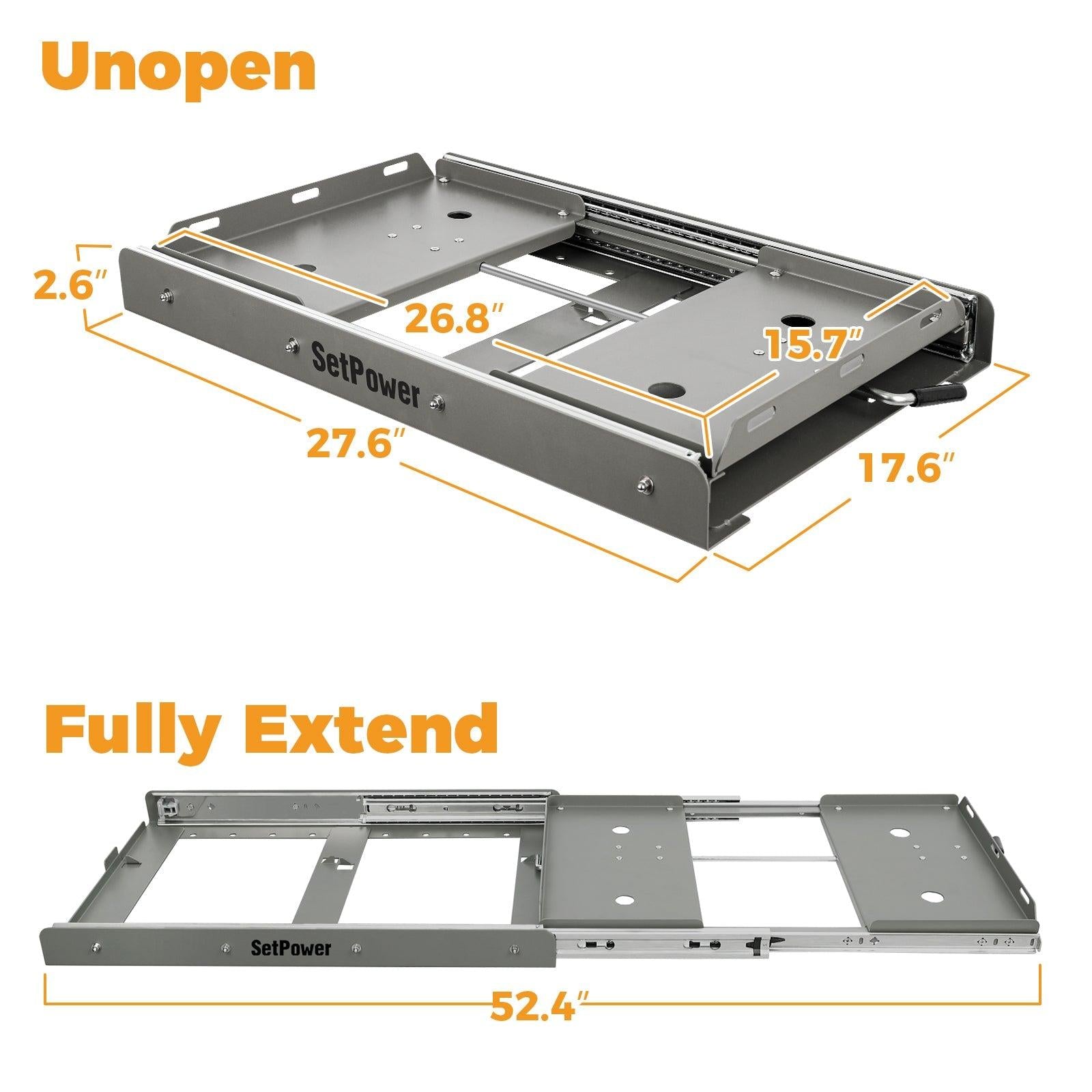 Unopen

2.6″

26.8″

15.7″

SetPower

27.6″

17.6″

Fully Extend

SetPower

52.4″