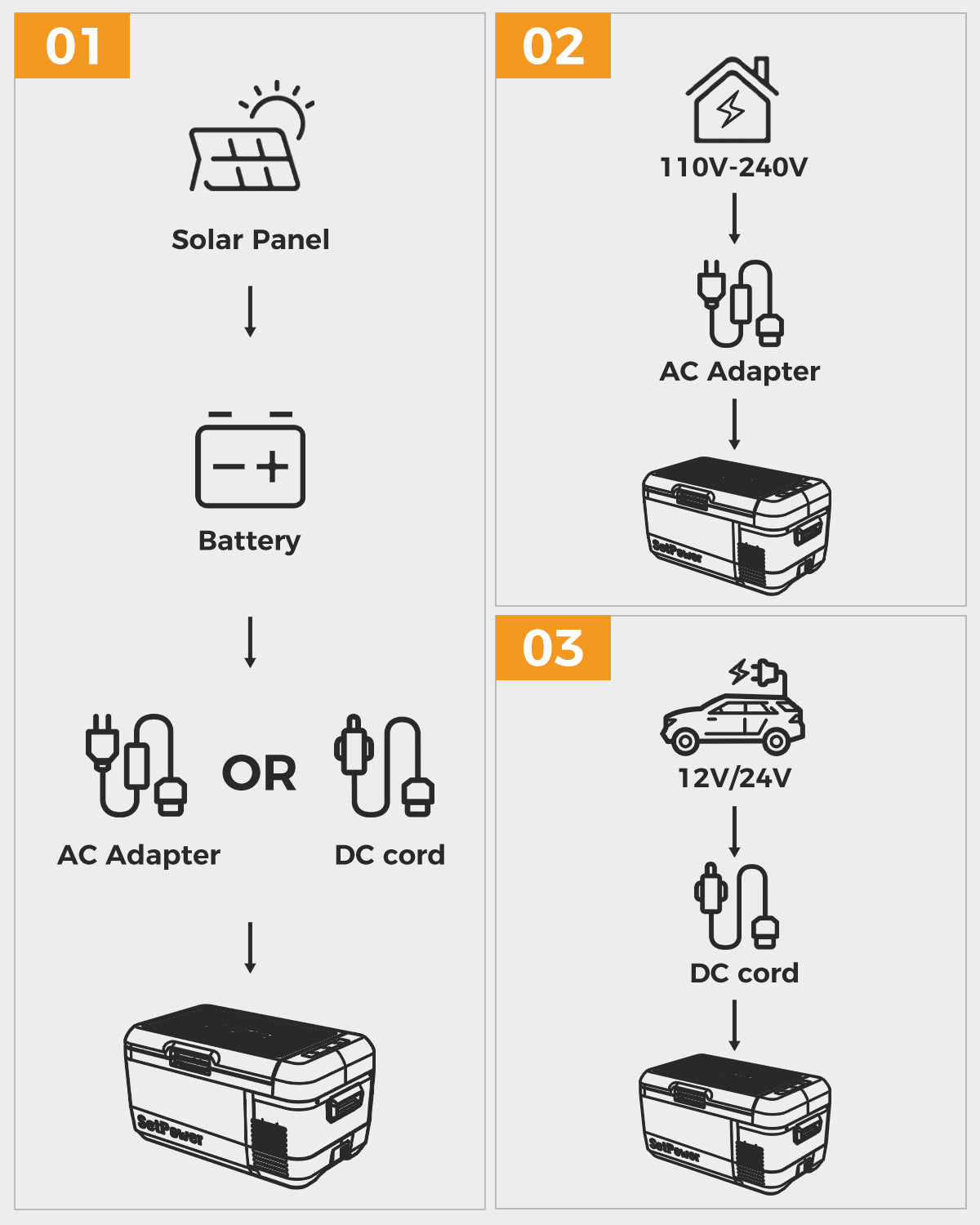 01

Solar Panel

Battery

AC Adapter

OR

DC cord

SetPower

02

110V-240V

AC Adapter

SetPower

03

12V/24V

DC cord

SetPower