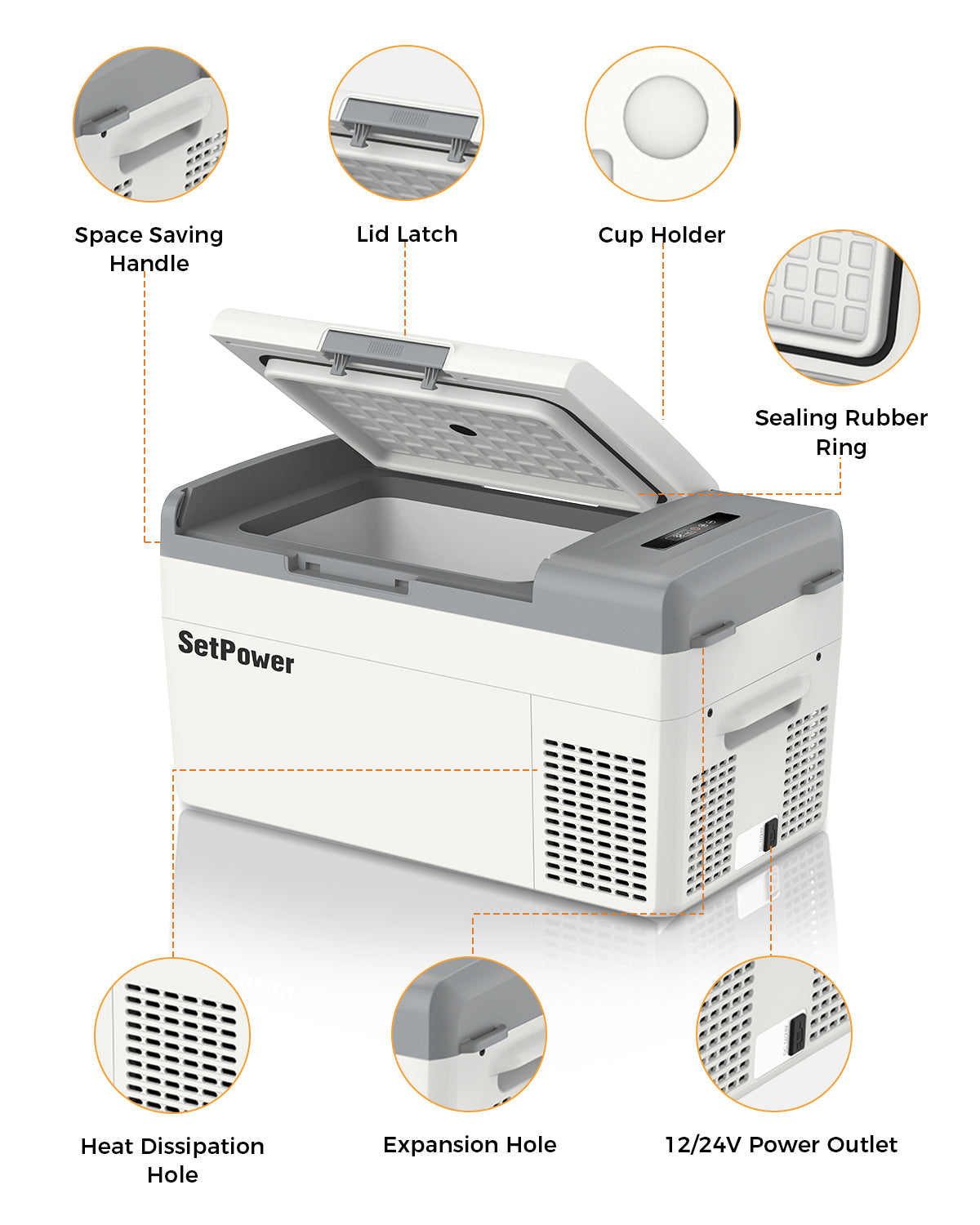 Space Saving Handle

Lid Latch

Cup Holder

Sealing Rubber Ring

SetPower

Heat Dissipation Hole

Expansion Hole

12/24V Power Outlet